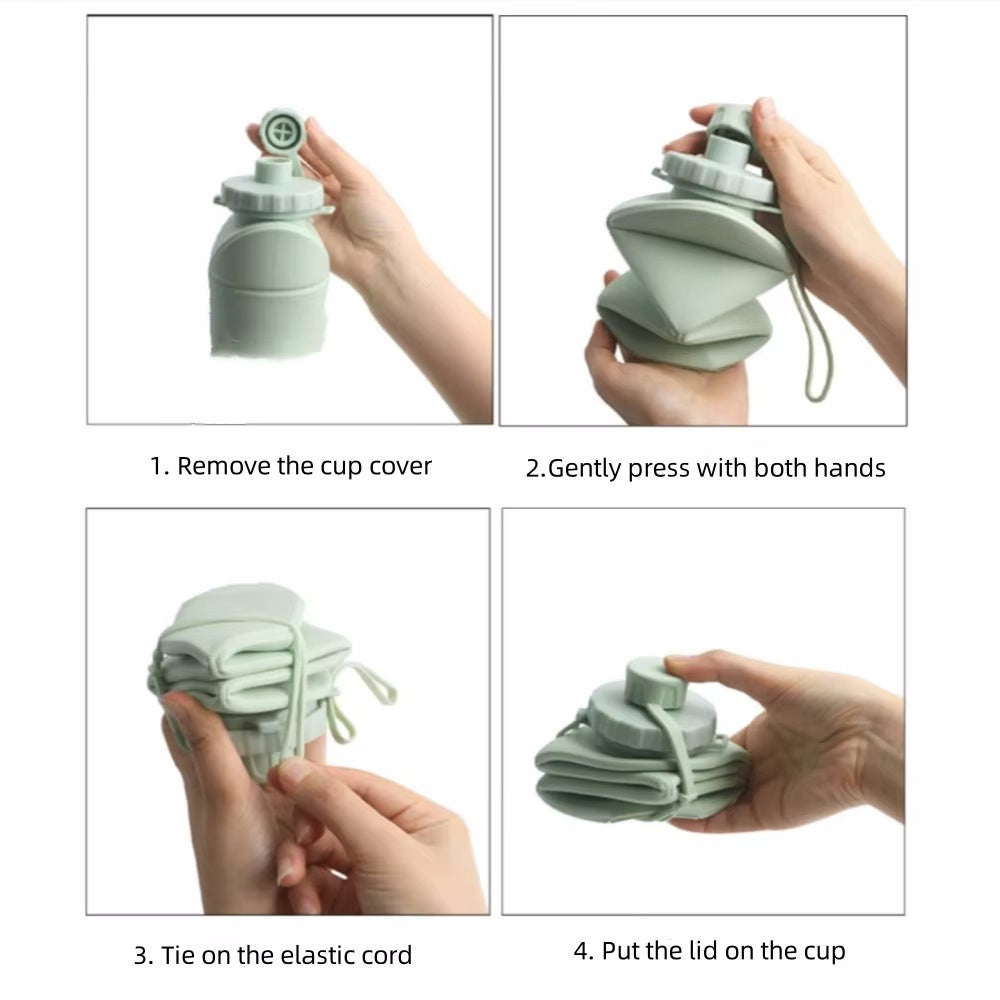 1. Remove the cup cover

2.Gently press with both hands

3. Tie on the elastic cord

4. Put the lid on the cup